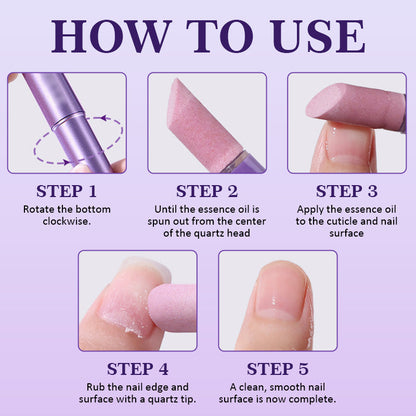 HOW TO USE

STEP 1
Rotate the bottom clockwise.

STEP 2
Until the essence oil is spun out from the center of the quartz head

STEP 3
Apply the essence oil to the cuticle and nail surface

STEP 4
Rub the nail edge and surface with a quartz tip.

STEP 5
A clean, smooth nail surface is now complete.