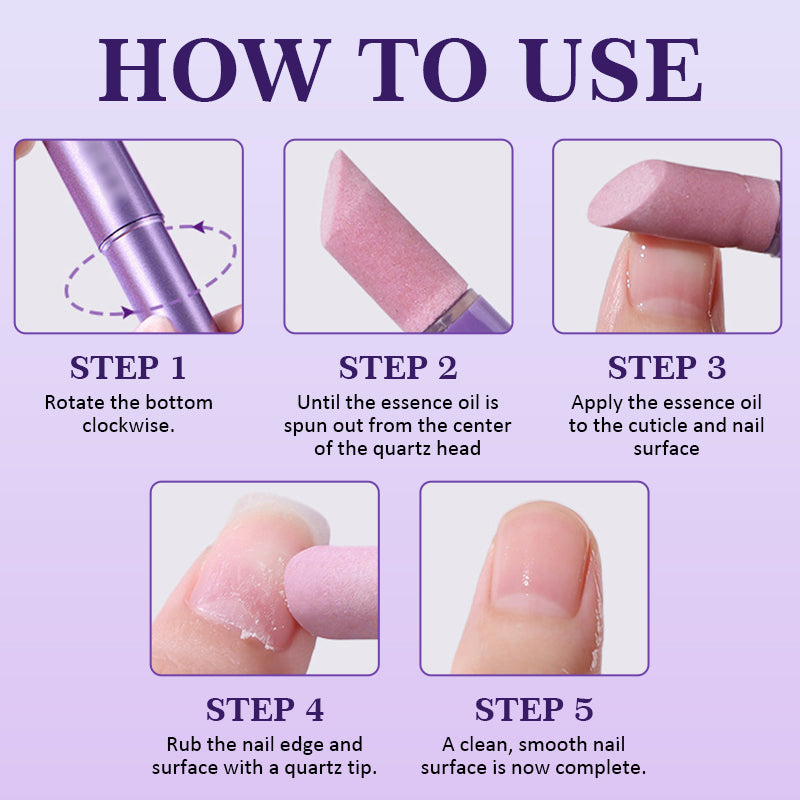 HOW TO USE

STEP 1
Rotate the bottom clockwise.

STEP 2
Until the essence oil is spun out from the center of the quartz head

STEP 3
Apply the essence oil to the cuticle and nail surface

STEP 4
Rub the nail edge and surface with a quartz tip.

STEP 5
A clean, smooth nail surface is now complete.